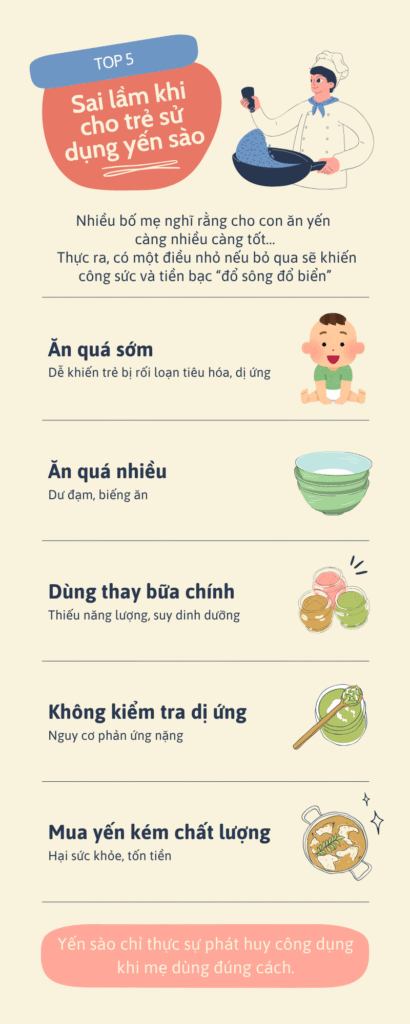 TOP 5

Sai lầm khi cho trẻ sử dụng yến sào

Nhiều bố mẹ nghĩ rằng cho con ăn yến càng nhiều càng tốt...
Thực ra, có một điều nhỏ nếu bỏ qua sẽ khiến công sức và tiền bạc "đổ sông đổ biển"

Ăn quá sớm
Dễ khiến trẻ bị rối loạn tiêu hóa, dị ứng

Ăn quá nhiều
Dư đạm, biếng ăn

Dùng thay bữa chính
Thiếu năng lượng, suy dinh dưỡng

Không kiểm tra dị ứng
Nguy cơ phản ứng nặng

Mua yến kém chất lượng
Hại sức khỏe, tốn tiền

Yến sào chỉ thực sự phát huy công dụng khi mẹ dùng đúng cách.